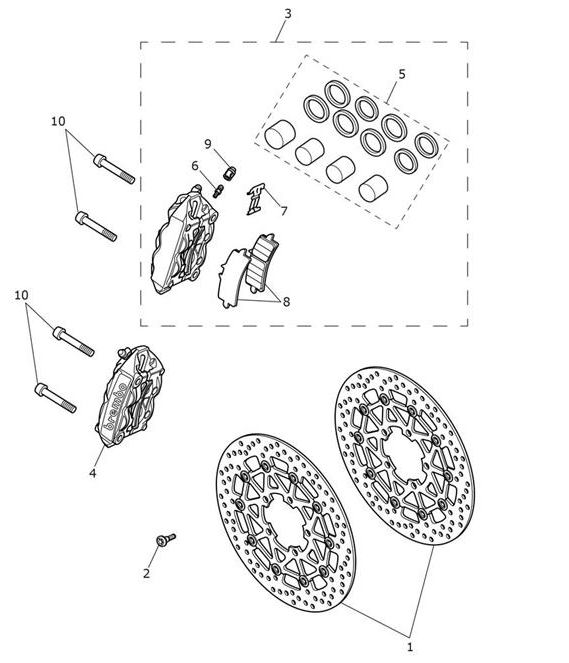 3
5
10
9
6
7
8
10
brembo
4
2
1